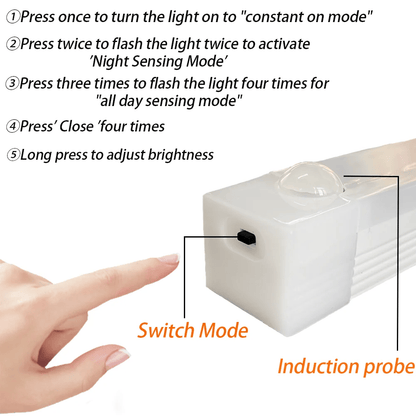 ①Press once to turn the light on to "constant on mode"

②Press twice to flash the light twice to activate 'Night Sensing Mode'

③Press three times to flash the light four times for "all day sensing mode"

④Press' Close 'four times

⑤Long press to adjust brightness

Switch Mode

Induction probe